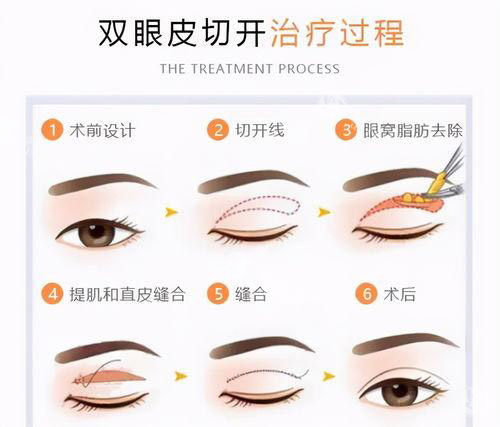 双眼皮切开治疗过程

THE TREATMENT PROCESS

1 术前设计

2 切开线

3 眼窝脂肪去除

4 提肌和直皮缝合

5 缝合

6 术后