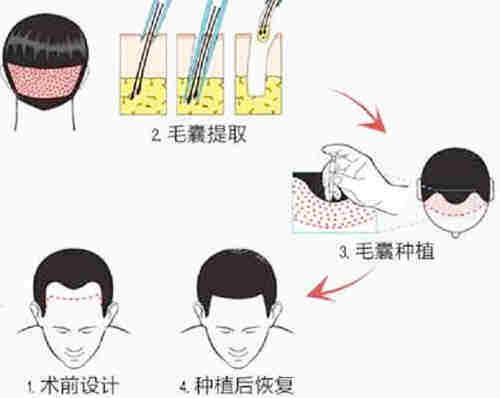 2. 毛囊提取

3. 毛囊种植

1. 术前设计

4. 种植后恢复